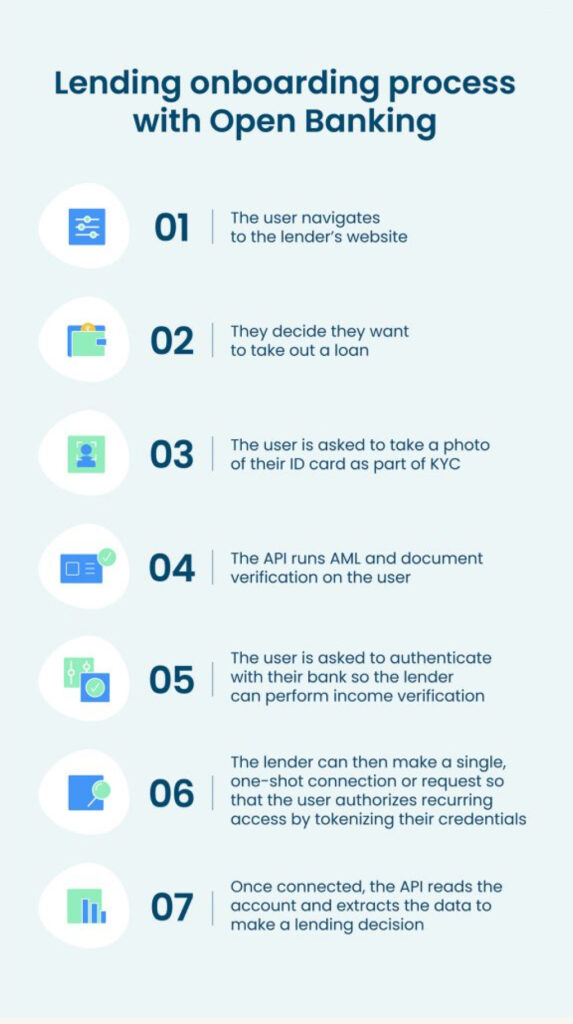 Lending onboarding process with Open Banking

01 The user navigates to the lender's website

02 They decide they want to take out a loan

03 The user is asked to take a photo of their ID card as part of KYC

04 The API runs AML and document verification on the user

05 The user is asked to authenticate with their bank so the lender can perform income verification

06 The lender can then make a single, one-shot connection or request so that the user authorizes recurring access by tokenizing their credentials

07 Once connected, the API reads the account and extracts the data to make a lending decision